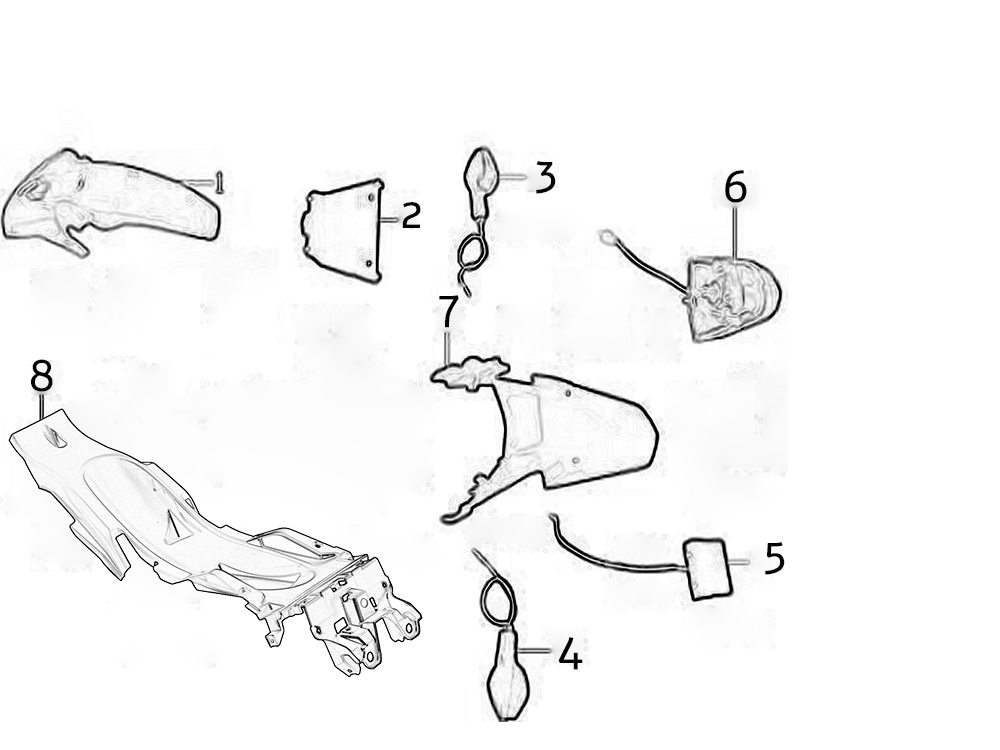 1
2
3
6
7
8
5
4