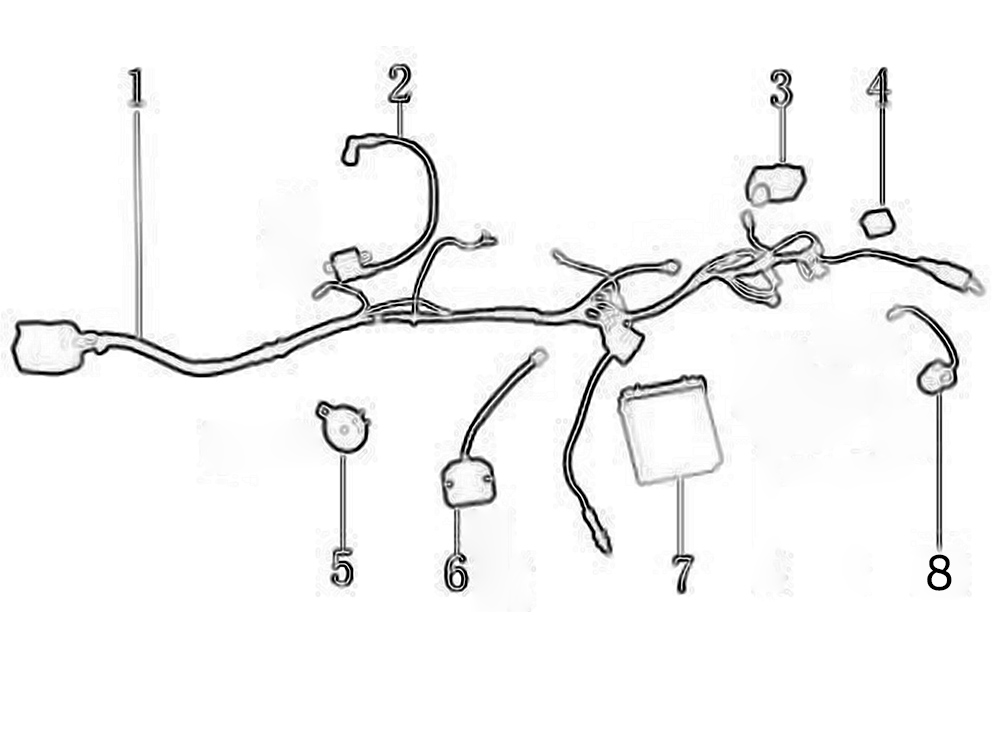 1
2
3
4
5
6
7
8