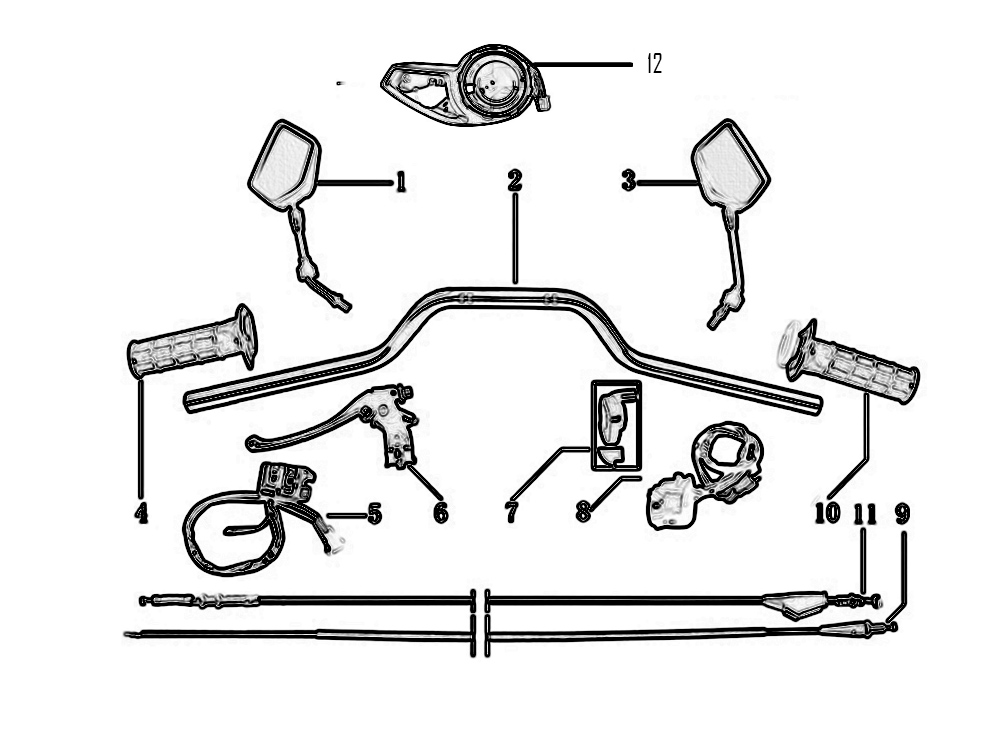 12
1
2
3
4
5
6
7
8
10
11
9