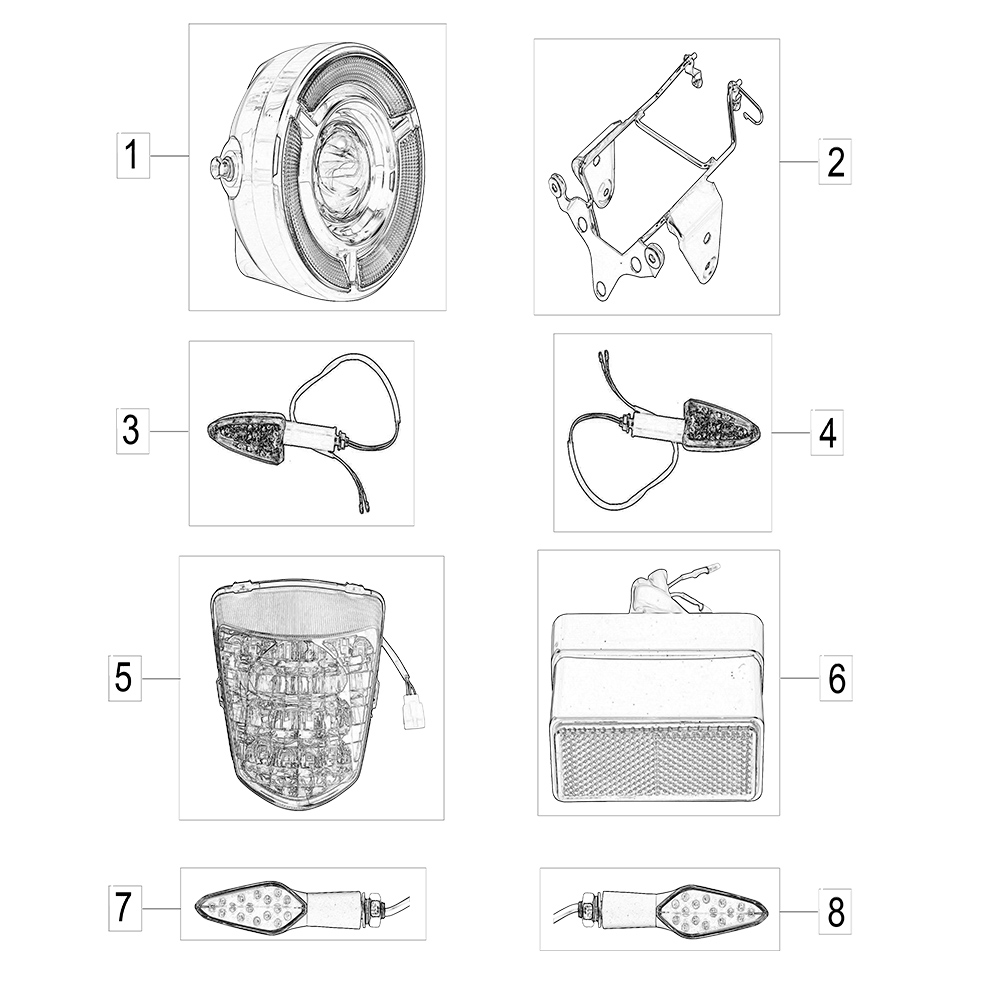 1
2
3
4
5
6
7
8