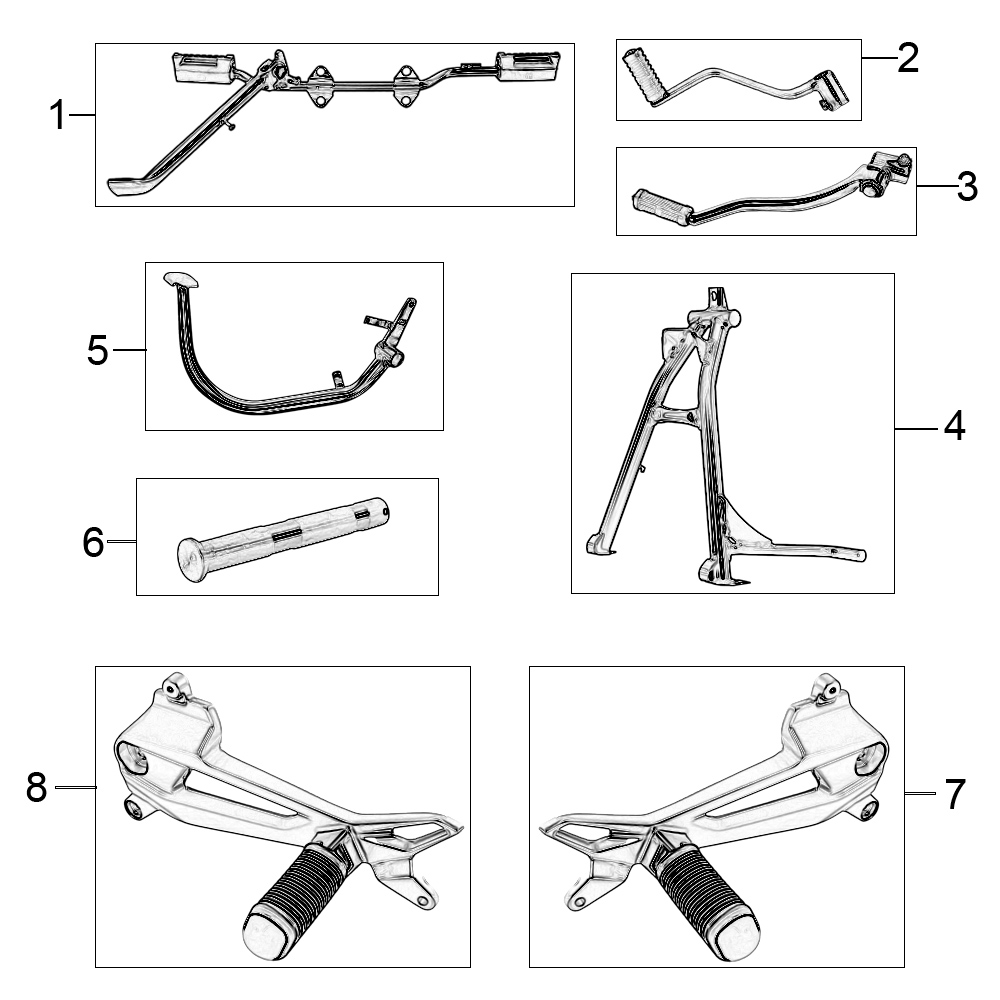 1
2
3
5
4
6
8
7