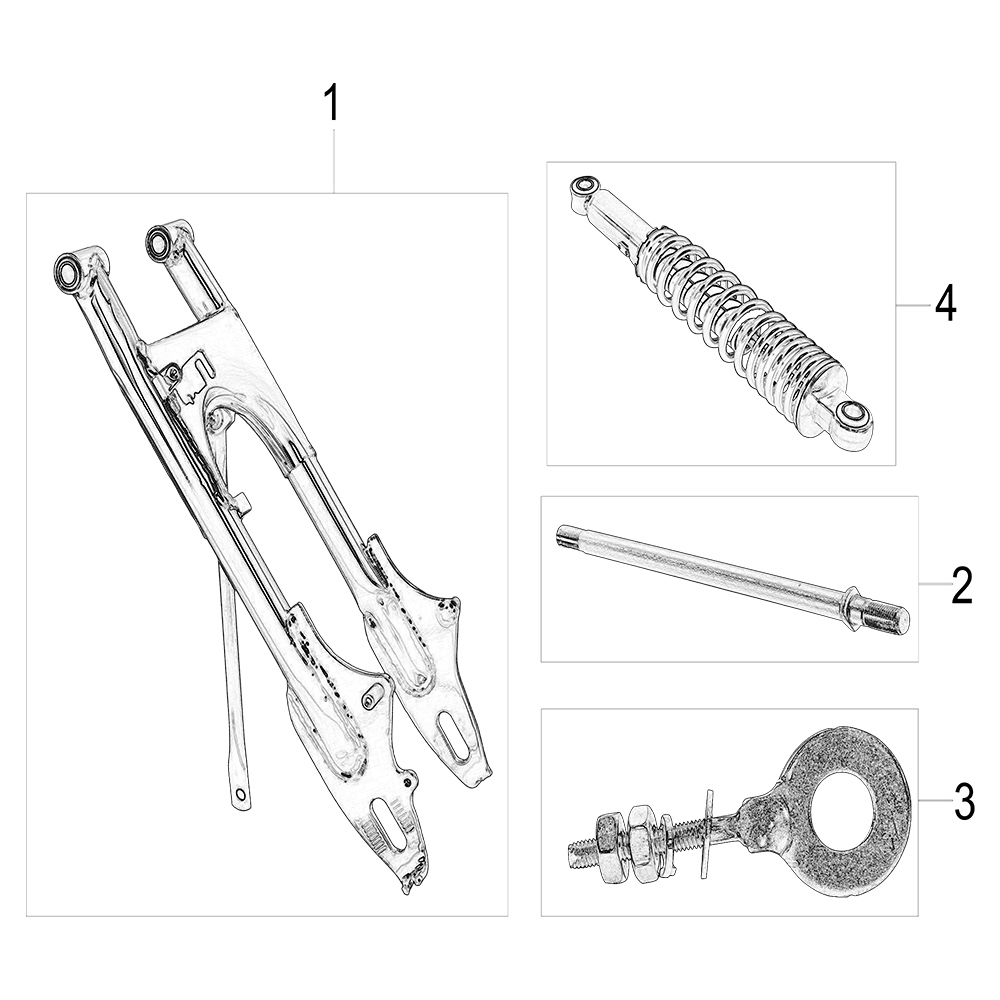 1

4

2

3