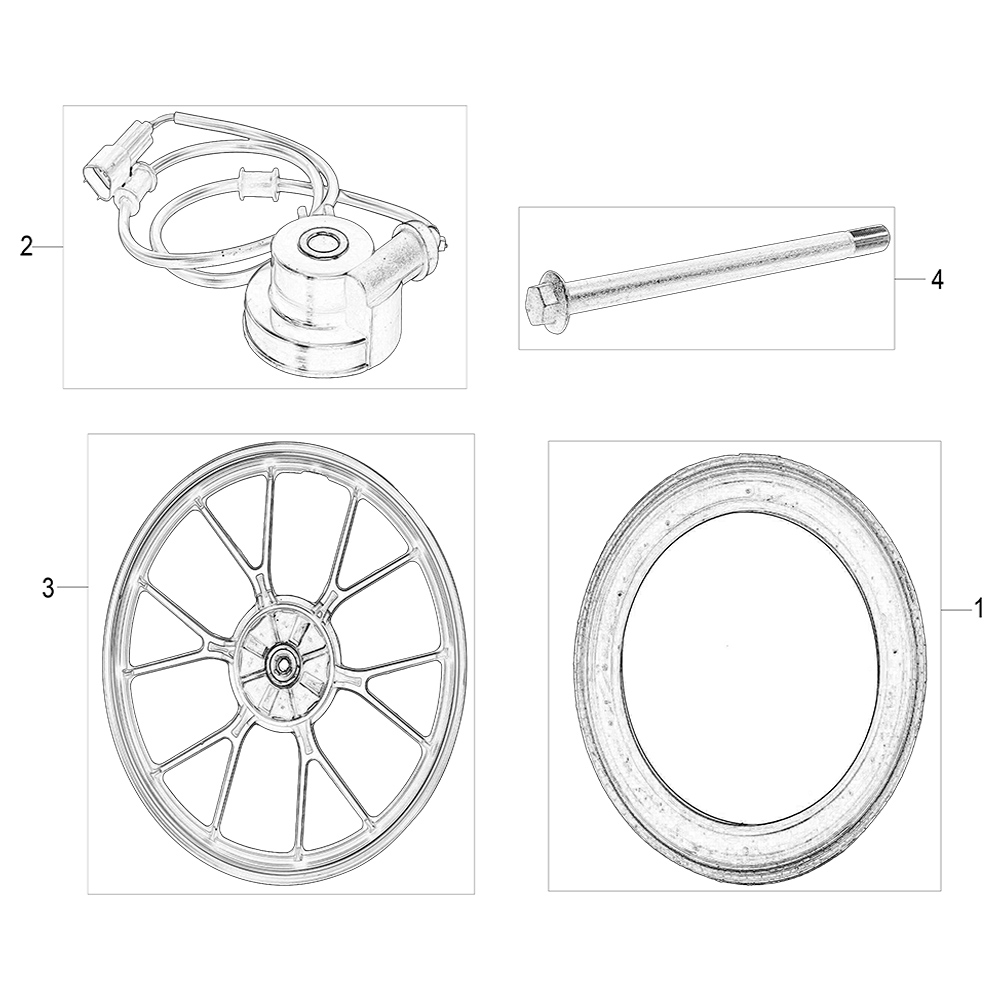 2

4

3

1