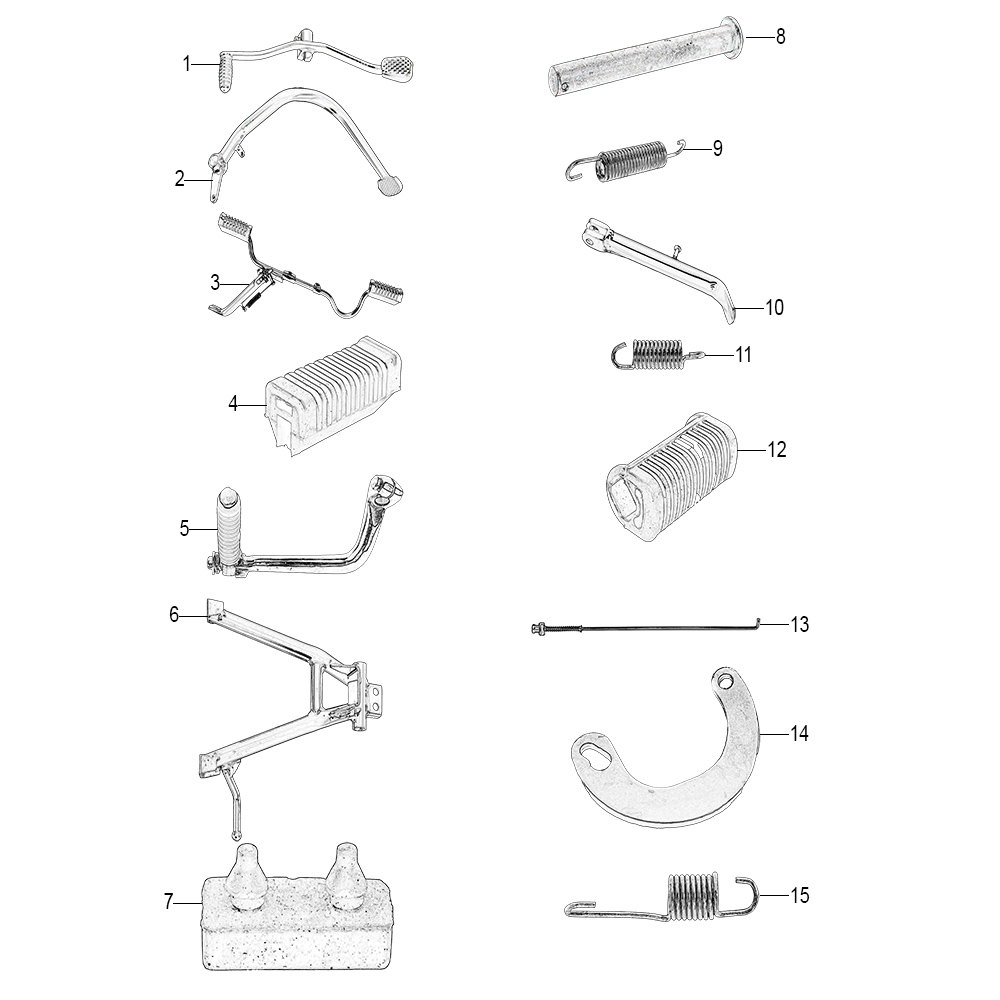 1
2
3
4
5
6
7
8
9
10
11
12
13
14
15