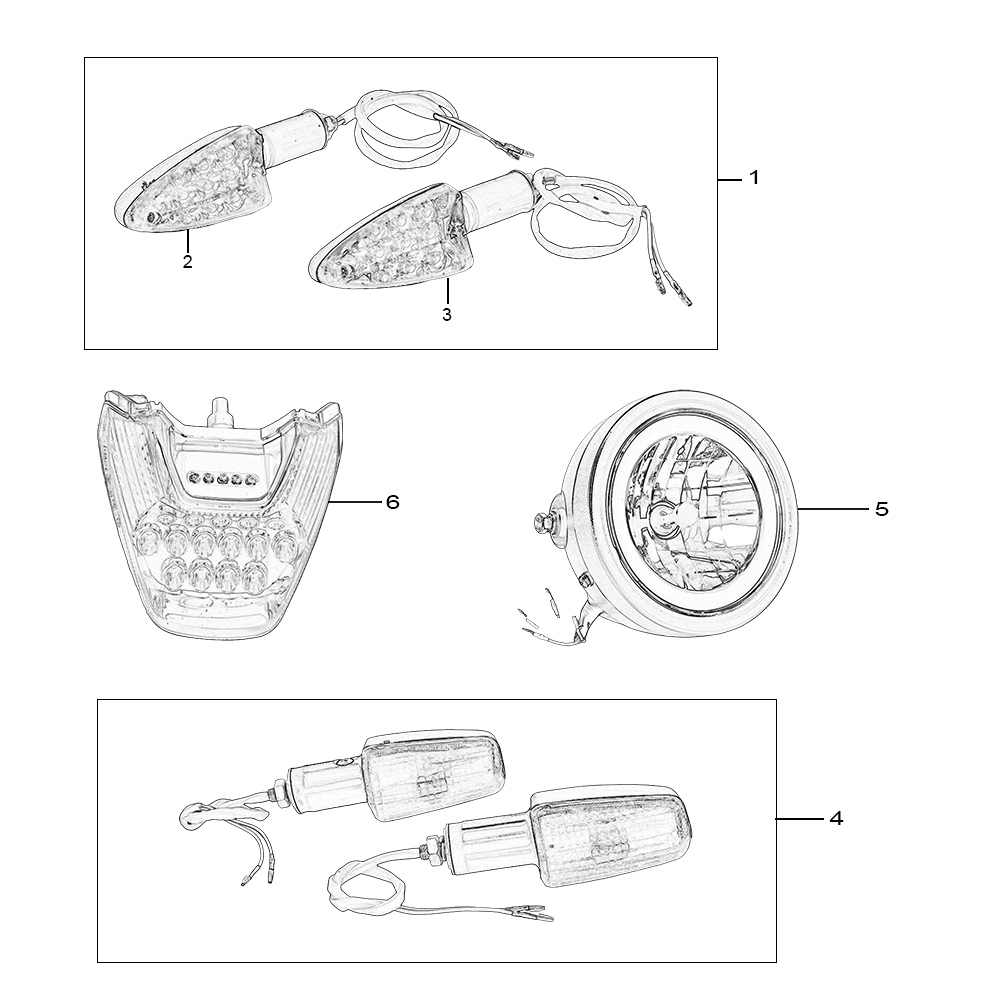 1
2
3
6
5
4