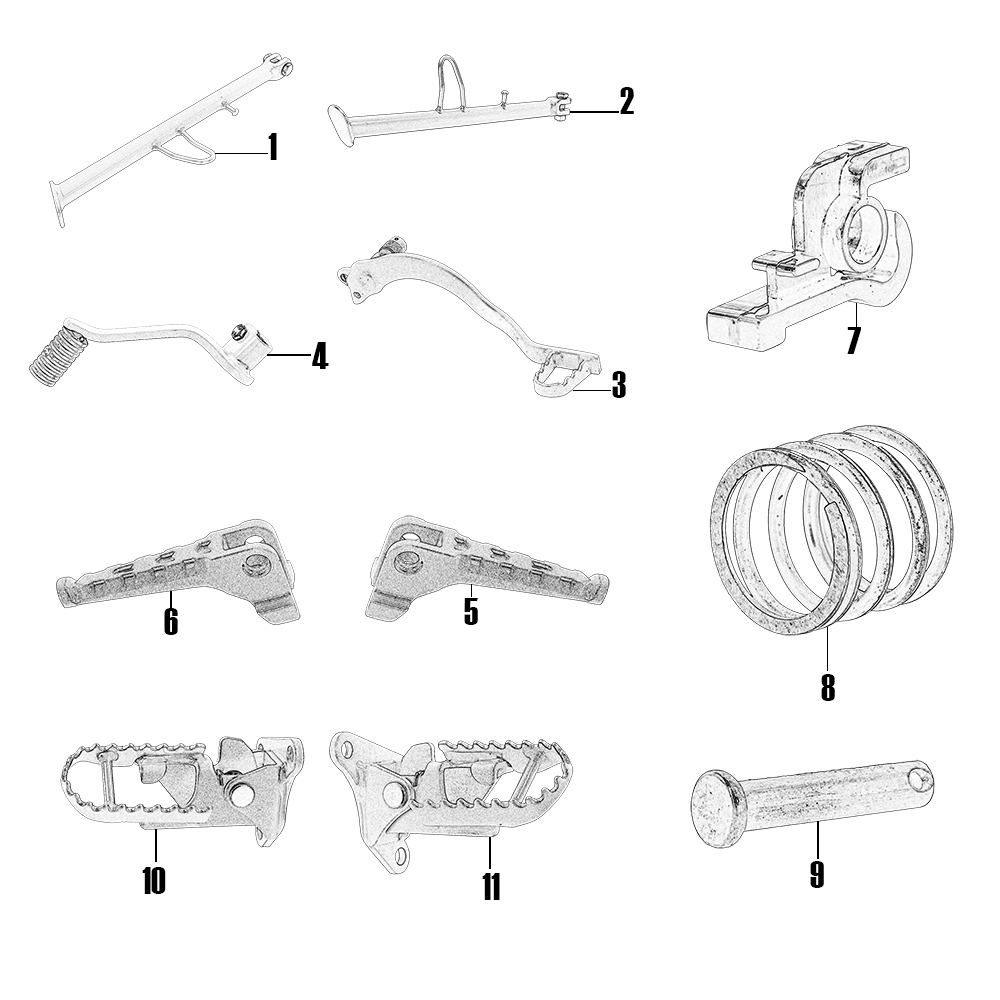 1
2
7
4
3
6
5
8
10
11
9