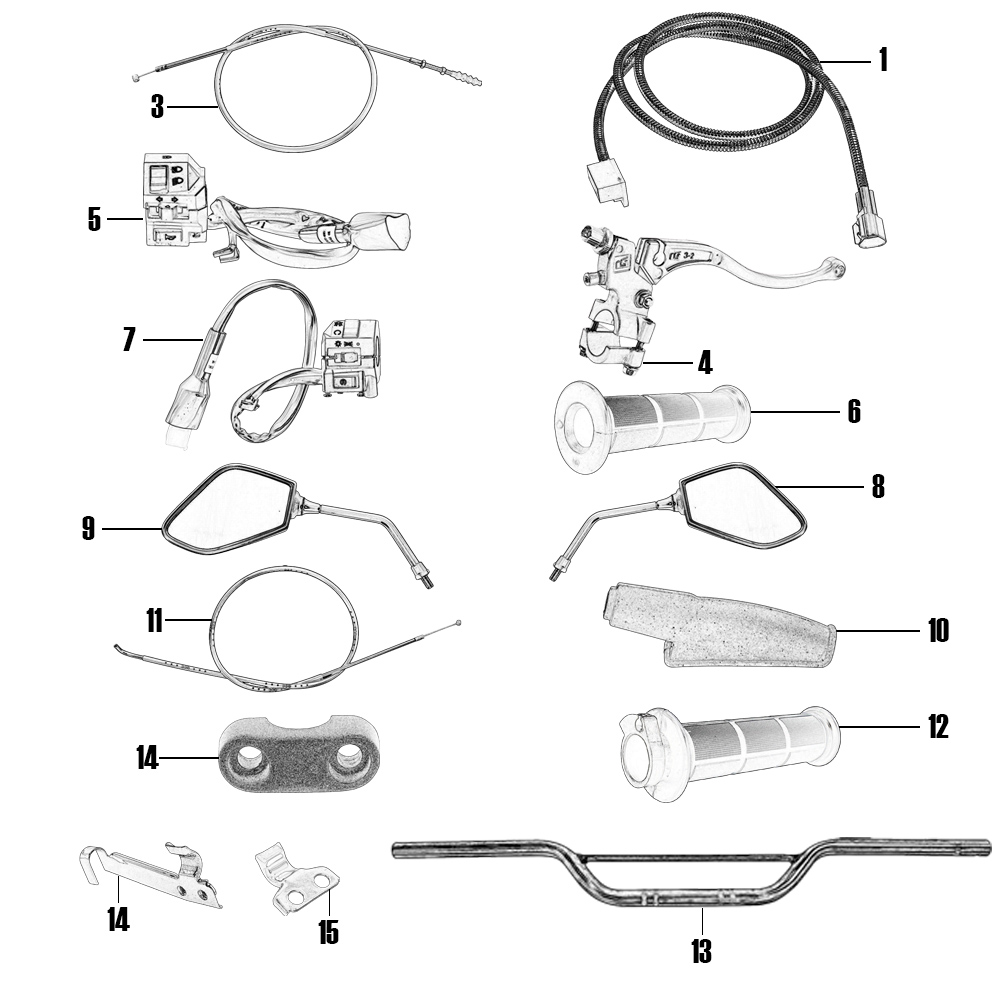 3
1
5
7
4
6
9
8
11
10
14
12
14
15
13