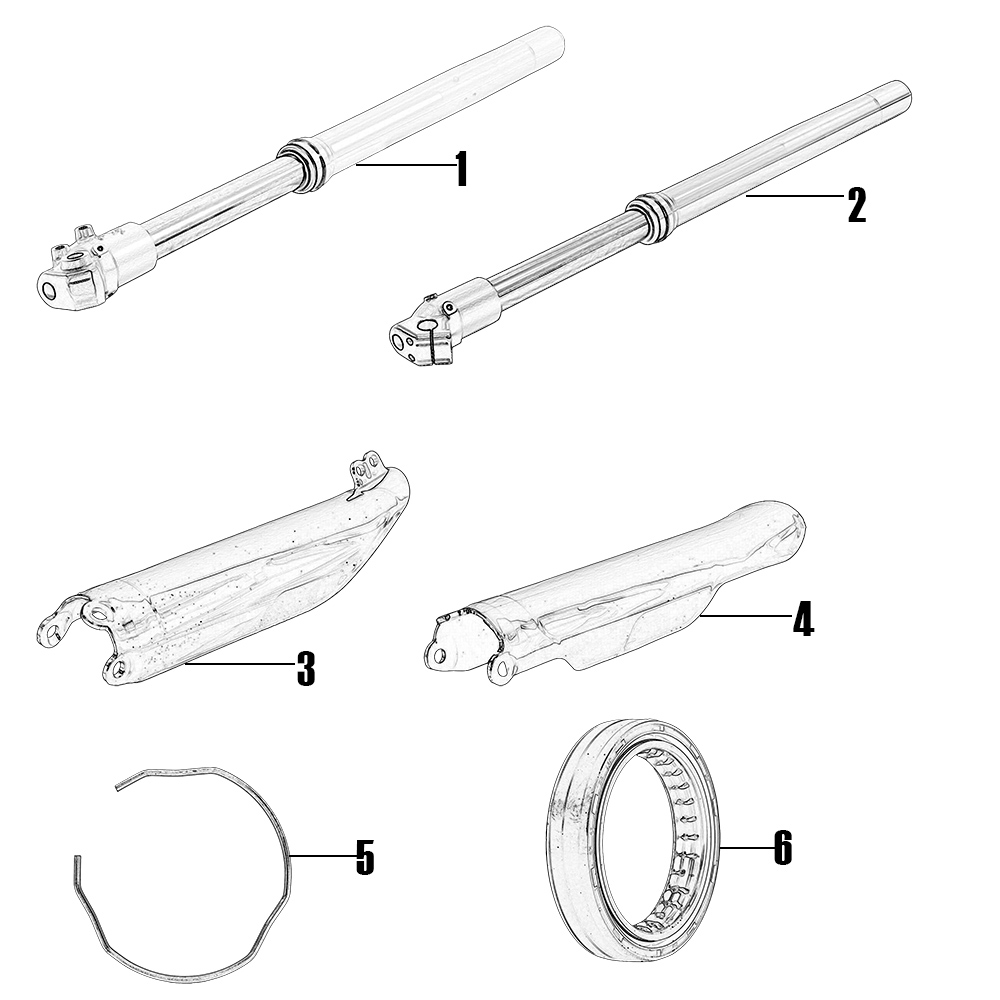 1
2
3
4
5
6