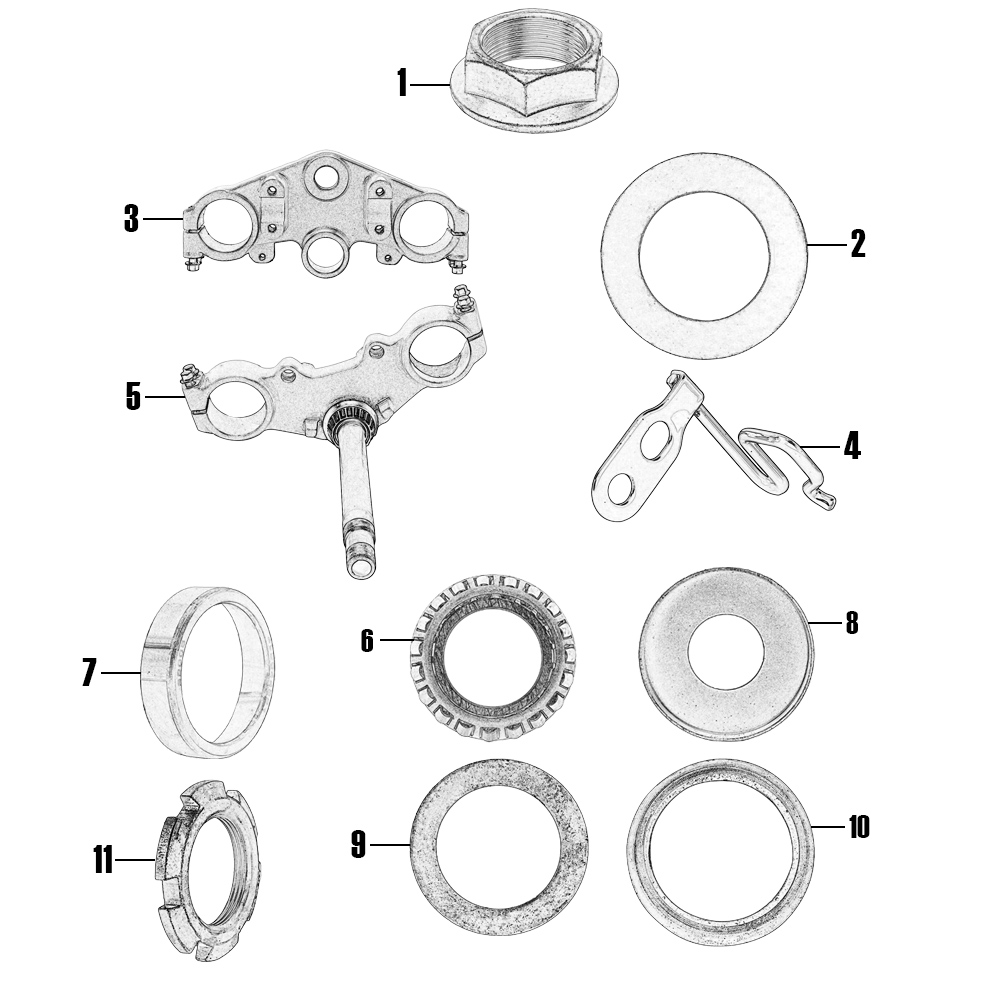 1
3
2
5
4
7
6
8
11
9
10