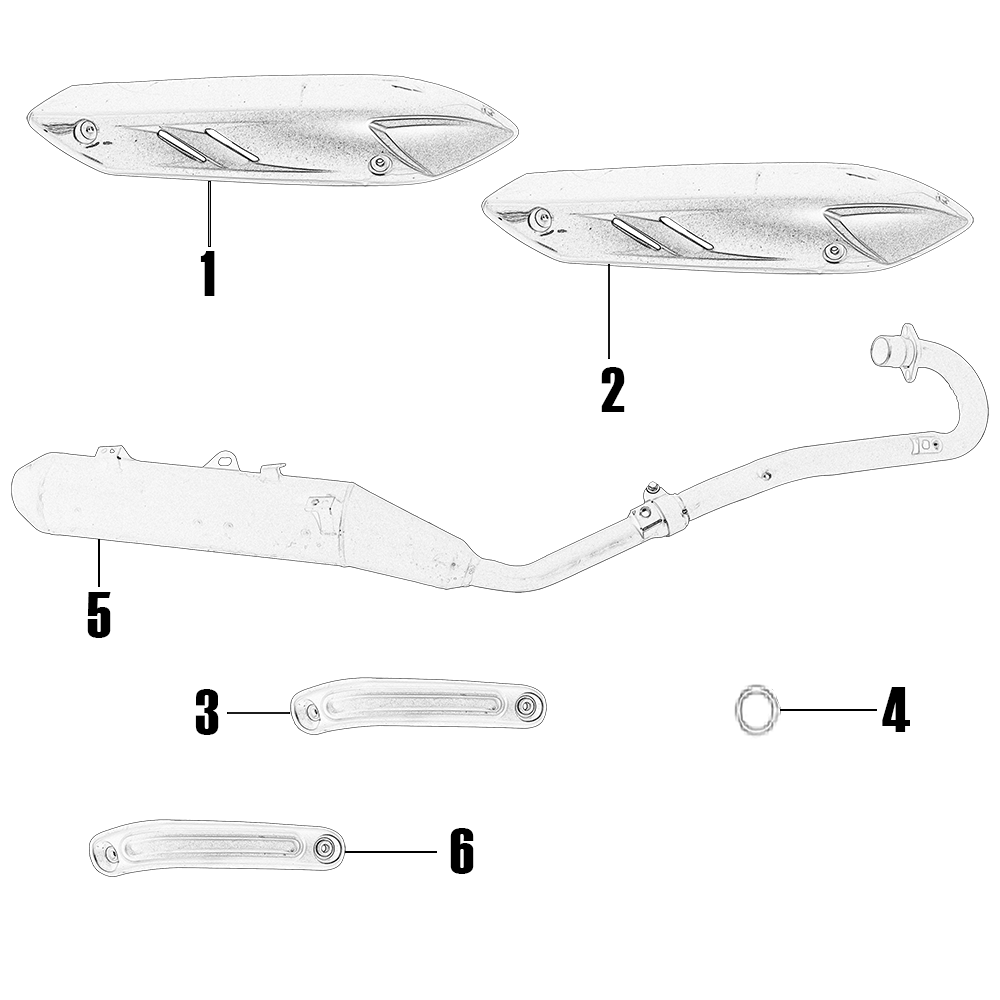 1
2
5
3
4
6