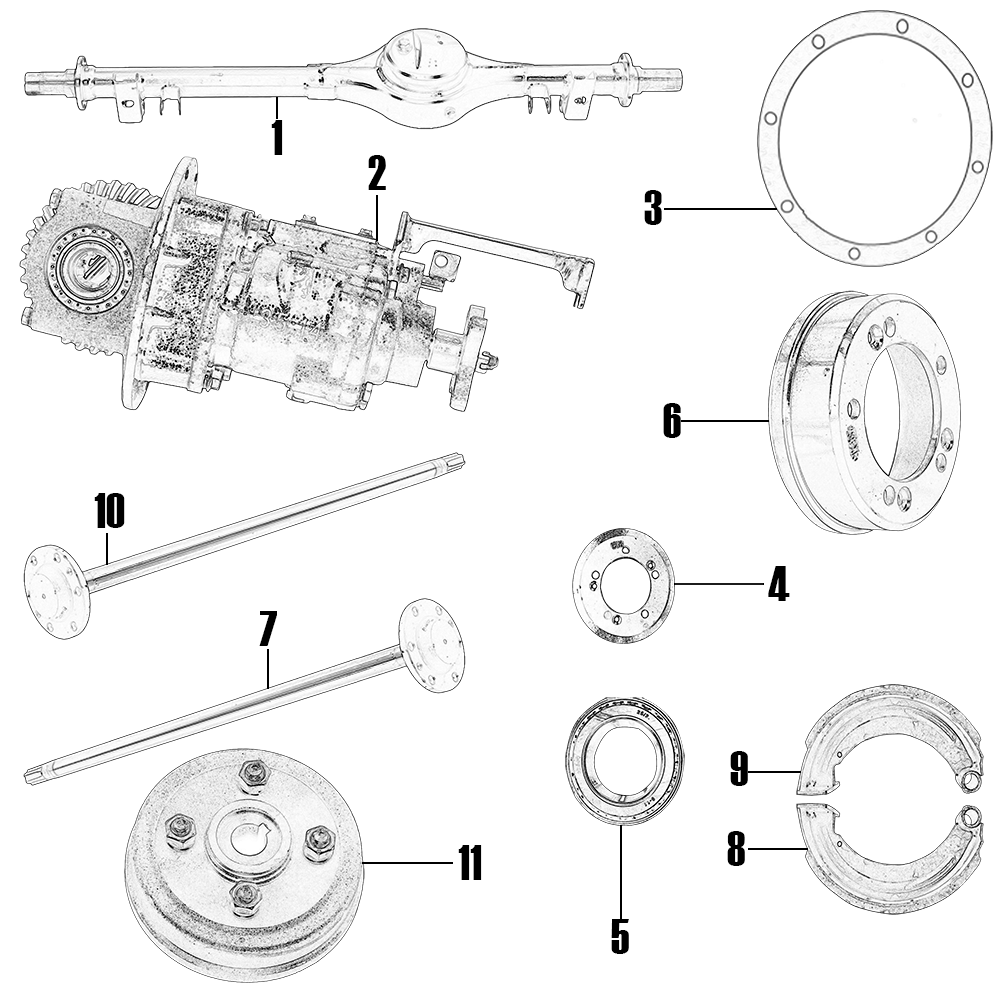 1
2
3
6
10
4
7
9
8
11
5