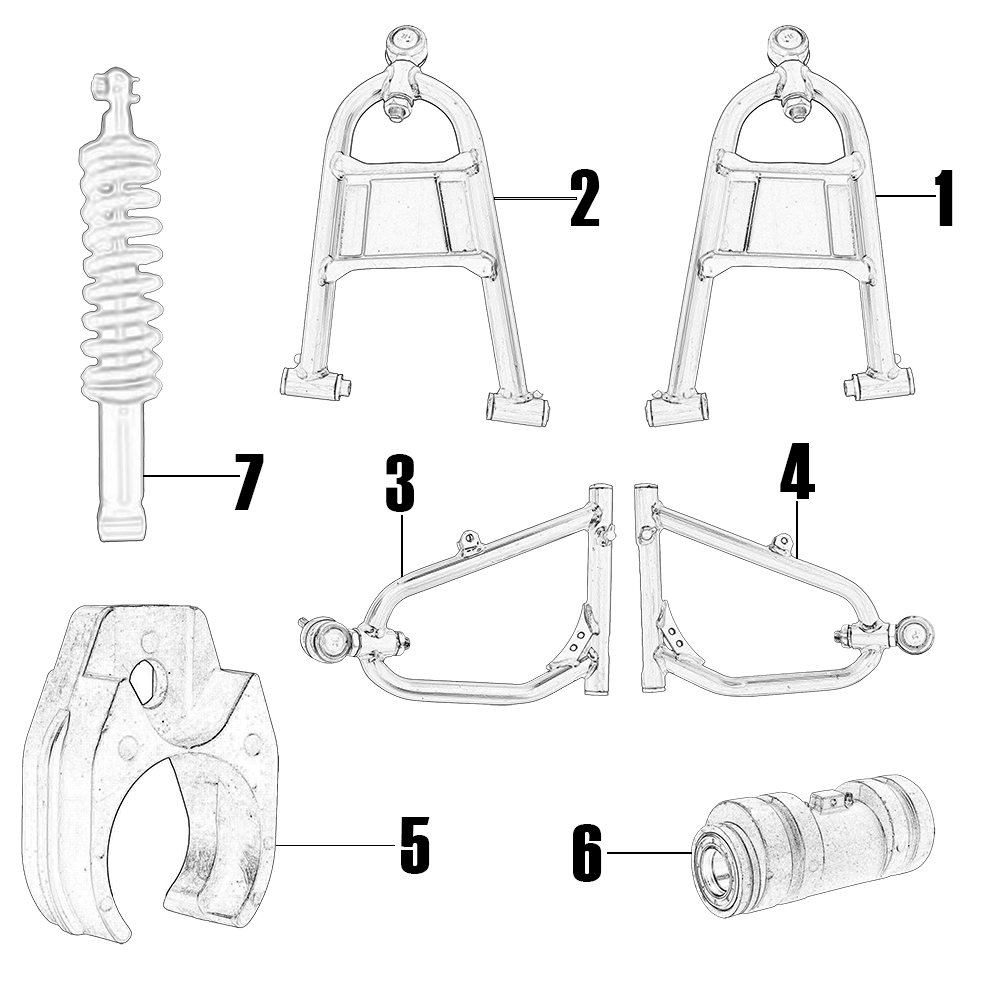 2
1
7
3
4
5
6