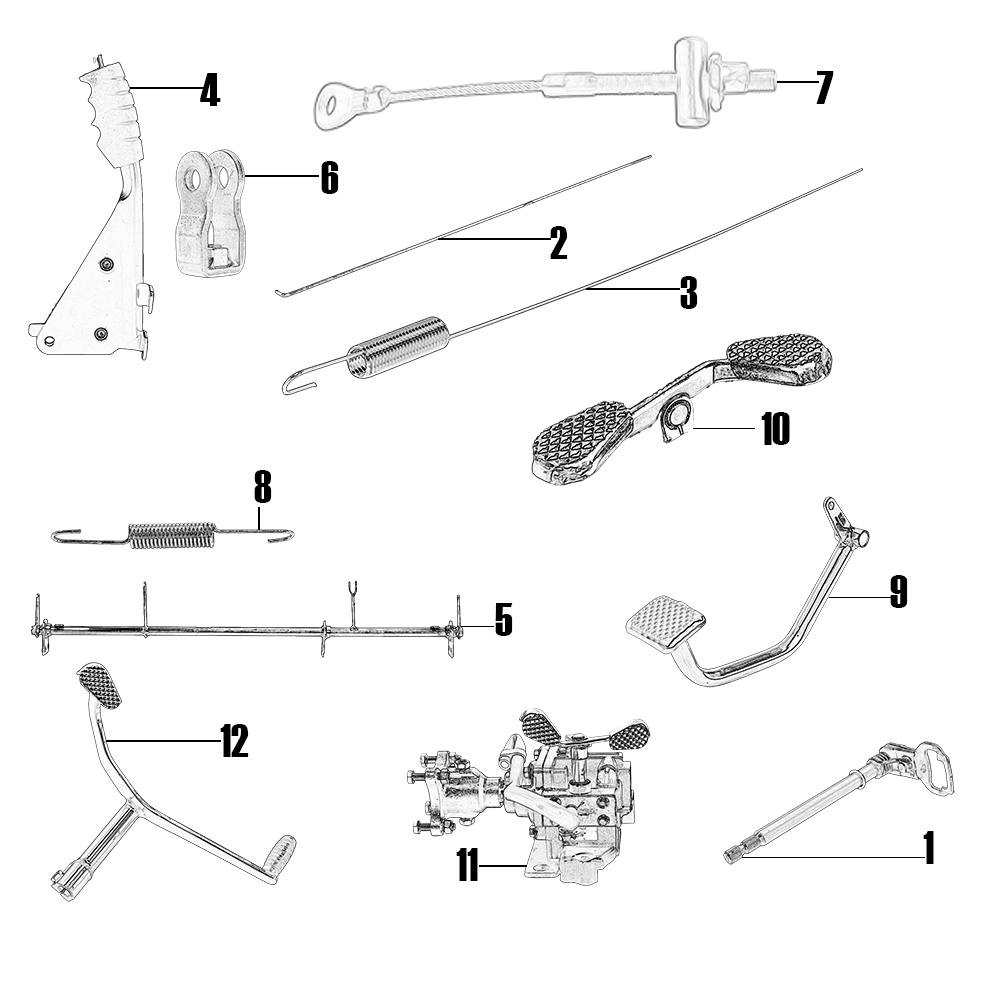 4
7
6
2
3
10
8
9
5
12
11
1