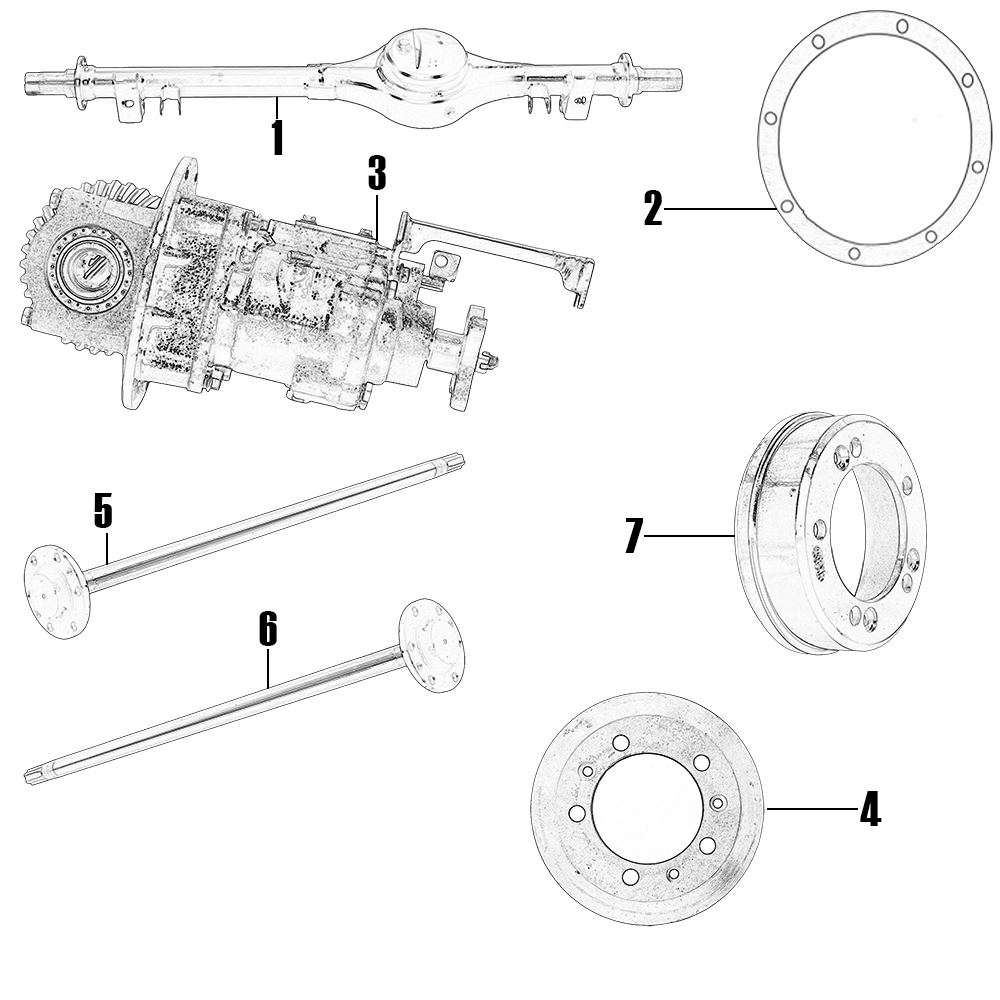 1
3
2
5
7
6
4